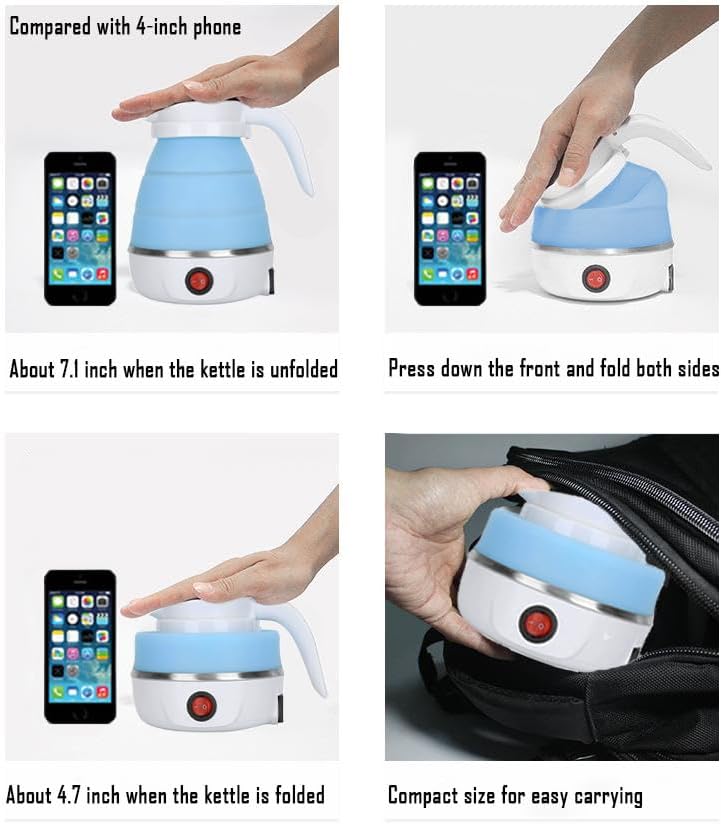 Compared with 4-inch phone

About 7.1 inch when the kettle is unfolded

Press down the front and fold both sides

About 4.7 inch when the kettle is folded

Compact size for easy carrying