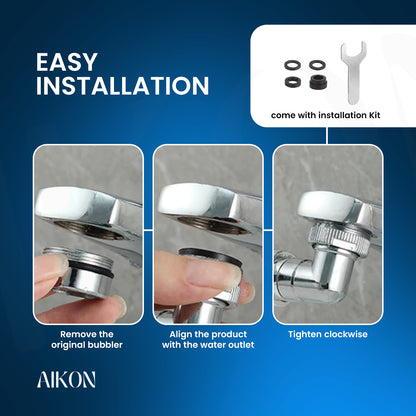 EASY INSTALLATION

come with installation Kit

Remove the original bubbler

Align the product with the water outlet

Tighten clockwise

AIKON