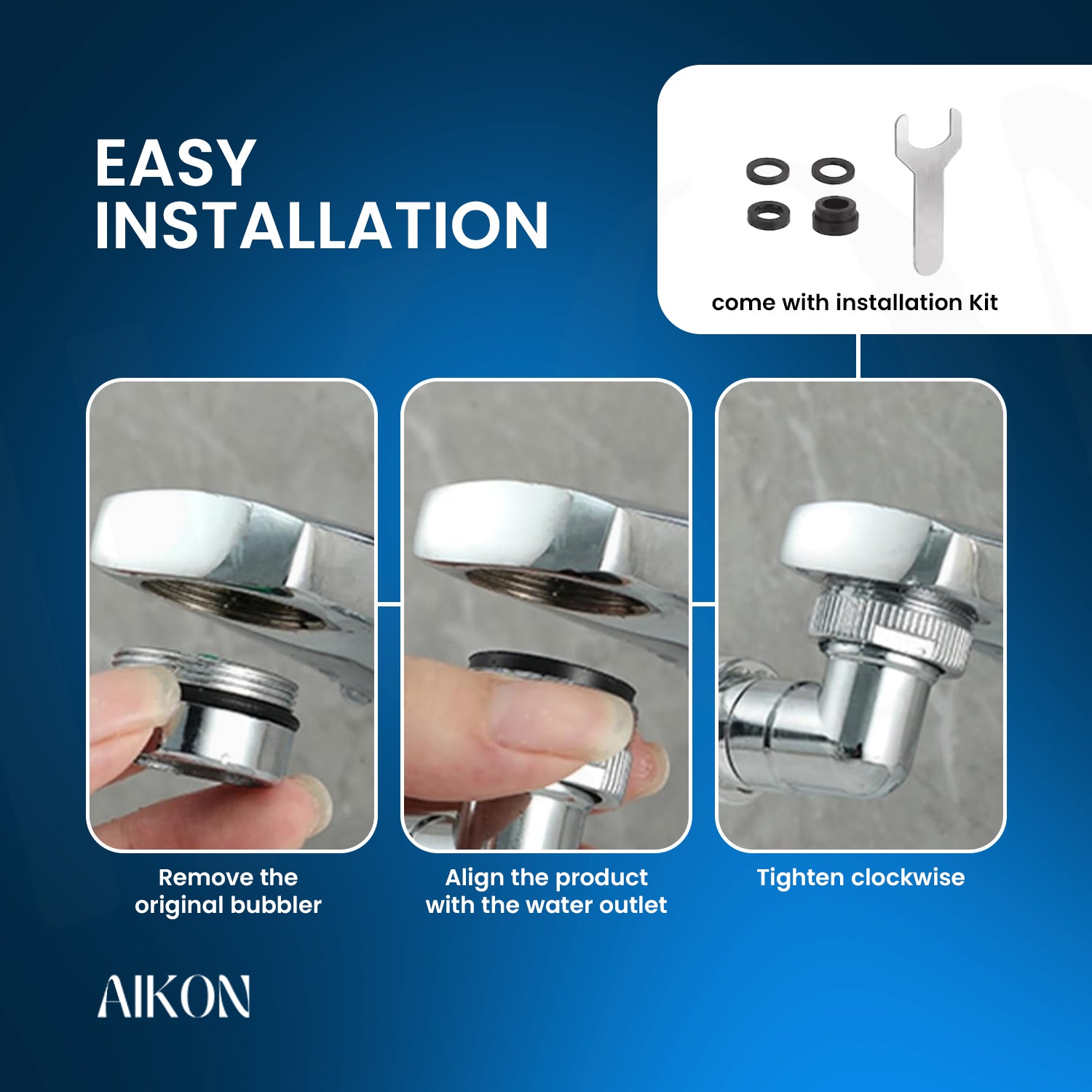 EASY INSTALLATION

come with installation Kit

Remove the original bubbler

Align the product with the water outlet

Tighten clockwise

AIKON