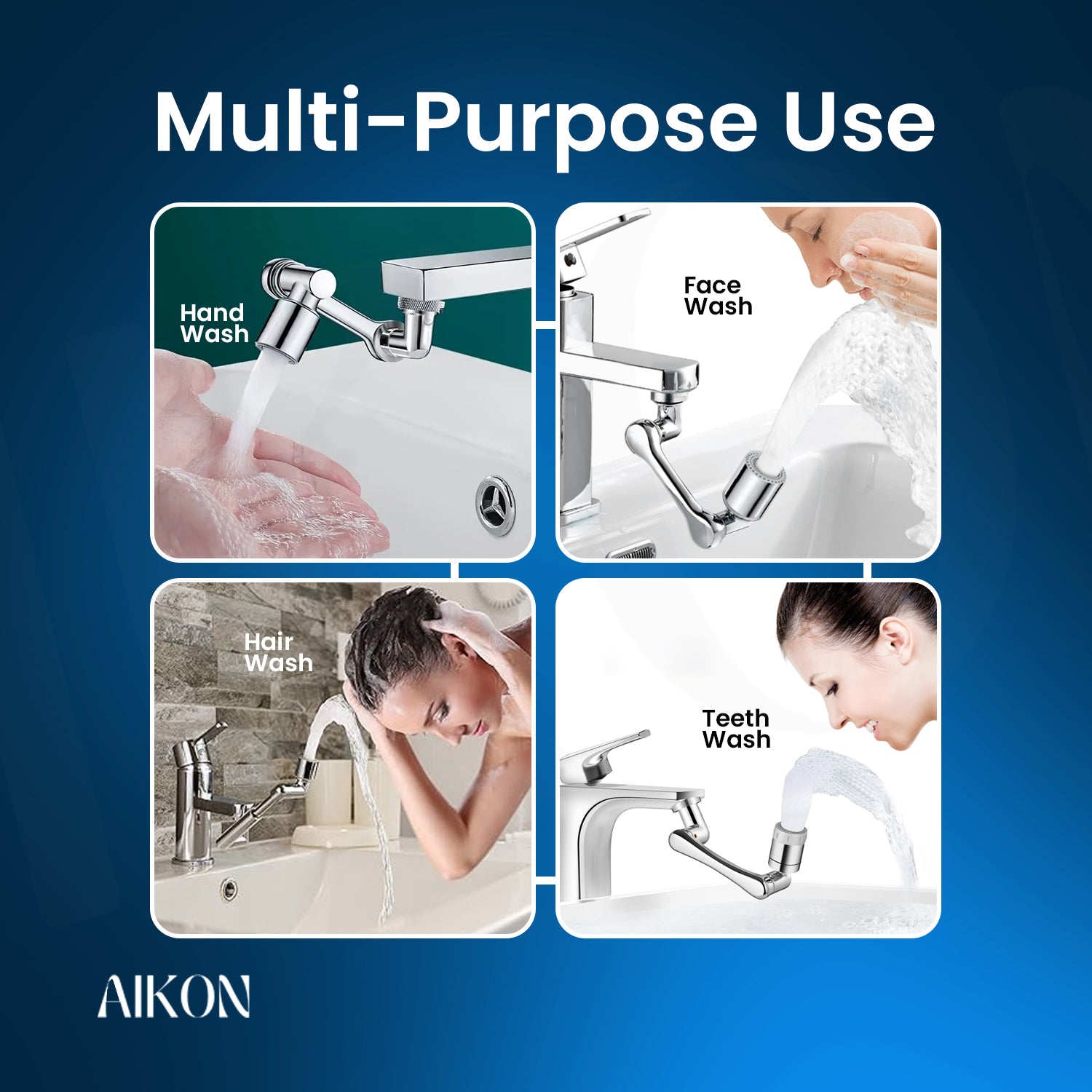 Multi-Purpose Use

Hand Wash

Face Wash

Hair Wash

Teeth Wash

AIKON