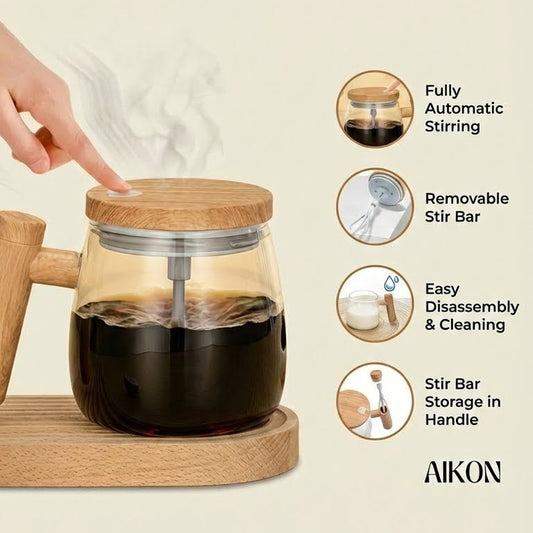 Fully Automatic Stirring

Removable Stir Bar

Easy Disassembly & Cleaning

Stir Bar Storage in Handle

AIKON