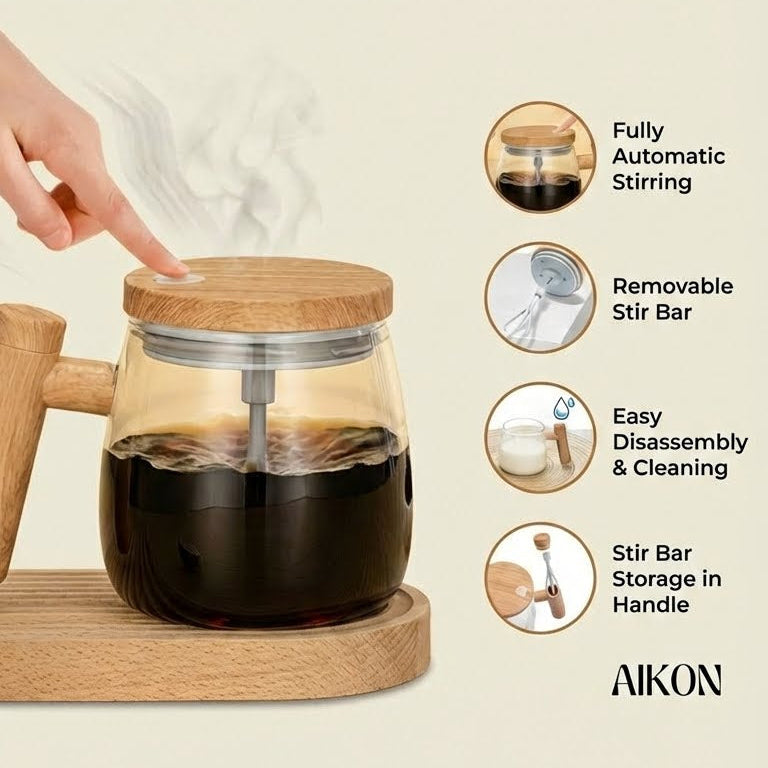 Fully Automatic Stirring

Removable Stir Bar

Easy Disassembly & Cleaning

Stir Bar Storage in Handle

AIKON